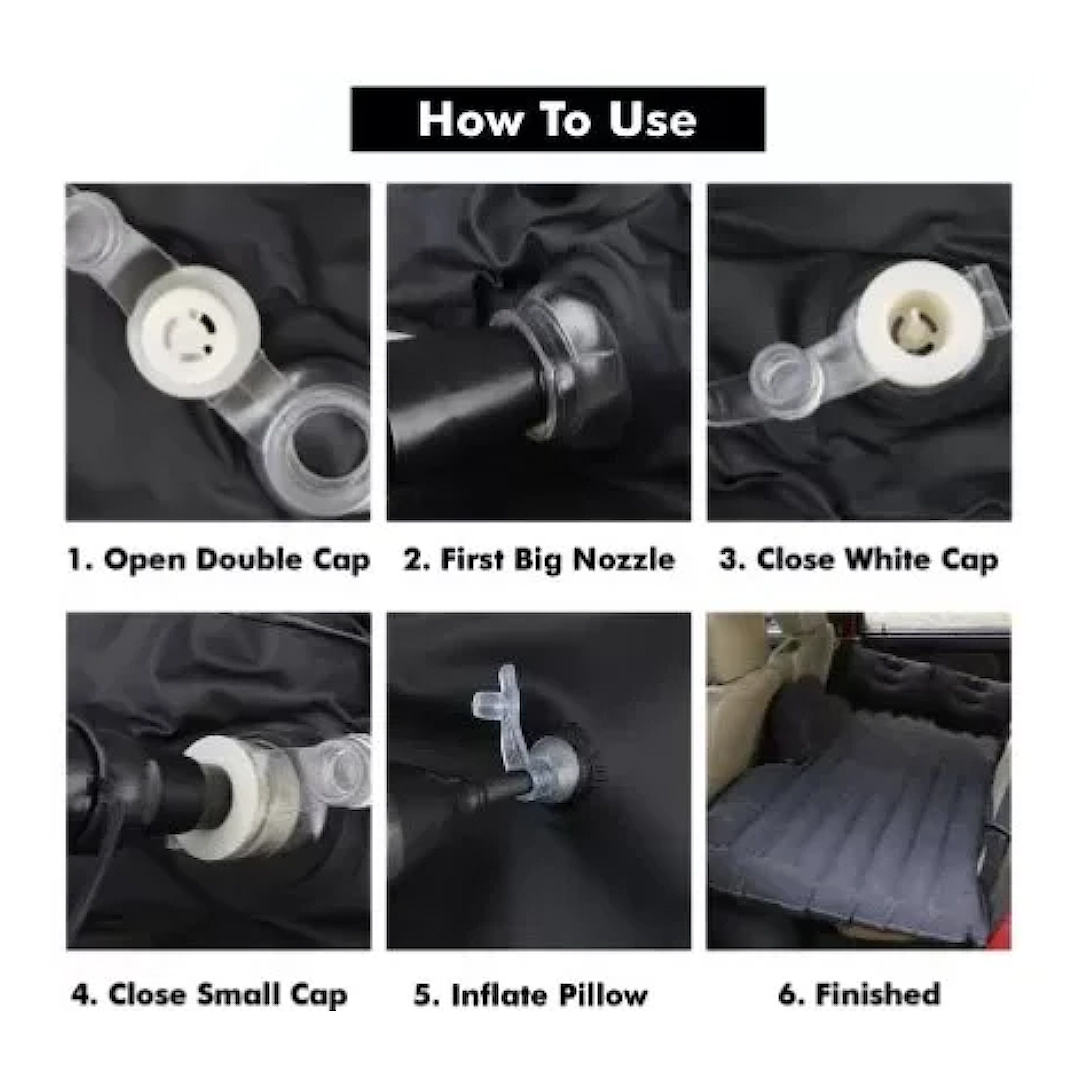 How To Use

1. Open Double Cap

2. First Big Nozzle

3. Close White Cap

4. Close Small Cap

5. Inflate Pillow

6. Finished